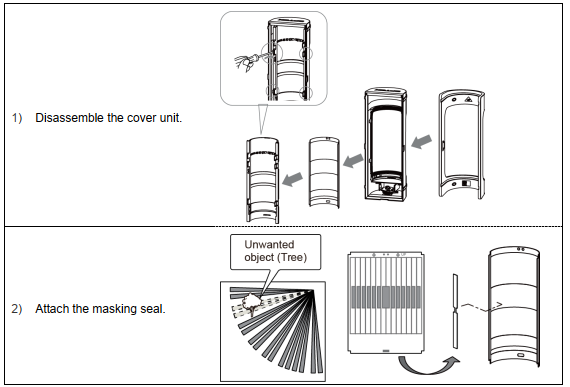 1) Disassemble the cover unit.

2) Attach the masking seal.

Unwanted object (Tree)