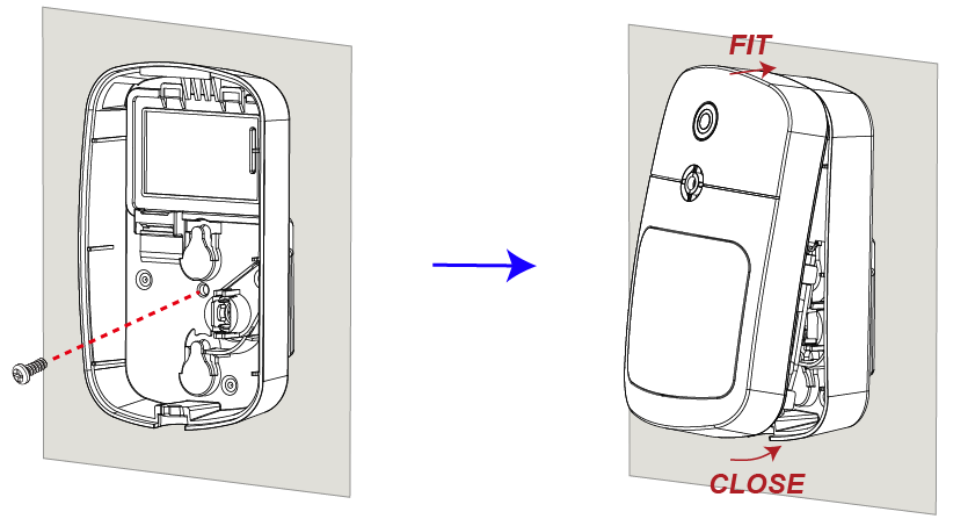 FIT
CLOSE