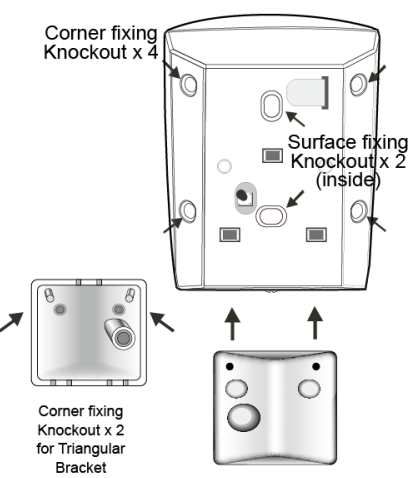 Corner fixing
Knockout x 4

Surface fixing
Knockout x 2
(inside)

Corner fixing
Knockout x 2
for Triangular
Bracket